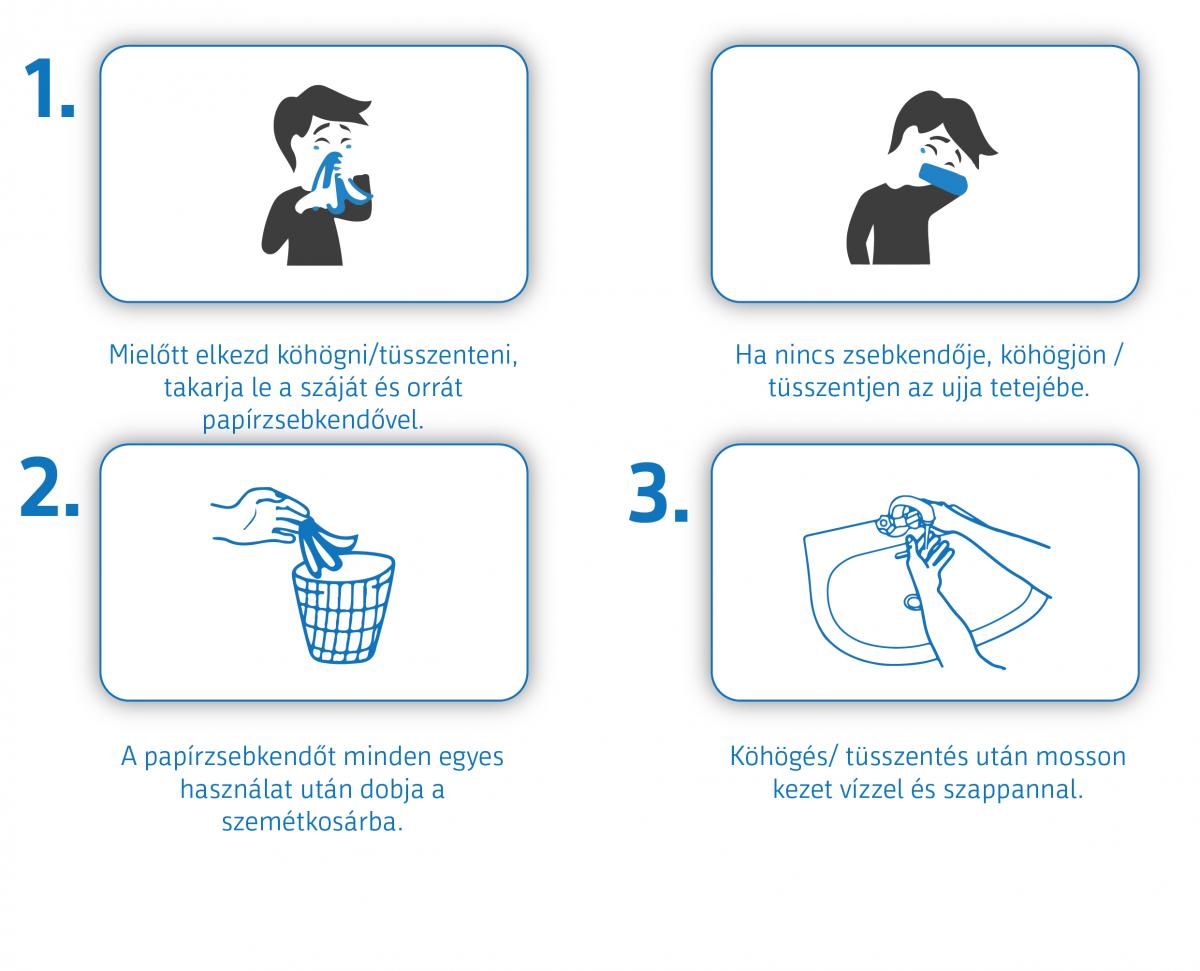 1.

Mielőtt elkezd köhögni/tüsszenteni, takarja le a száját és orrát papírzsebkendővel.

Ha nincs zsebkendője, köhögjön / tüsszentjen az ujja tetejébe.

2.

A papírzsebkendőt minden egyes használat után dobja a szemétkosárba.

3.

Köhögés/ tüsszentés után mosson kezet vízzel és szappannal.